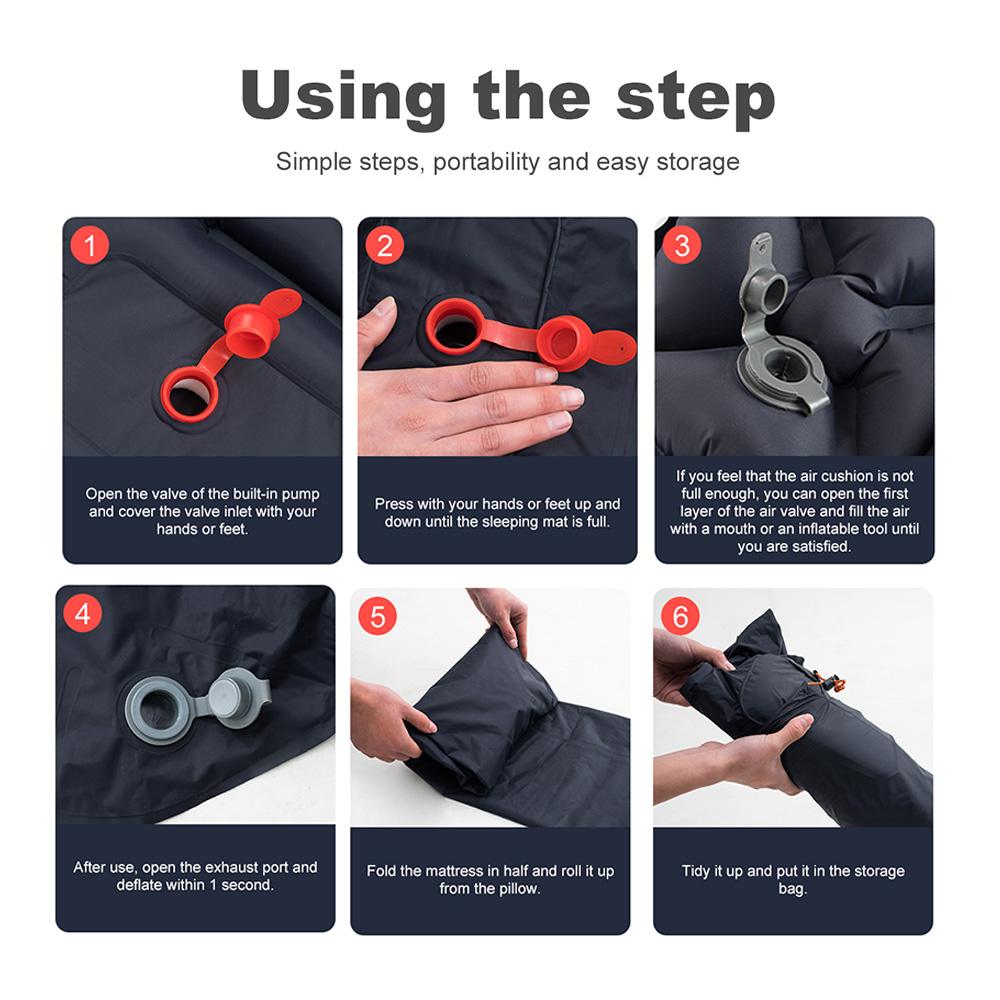 Using the step

Simple steps, portability and easy storage

1

Open the valve of the built-in pump and cover the valve inlet with your hands or feet.

2

Press with your hands or feet up and down until the sleeping mat is full.

3

If you feel that the air cushion is not full enough, you can open the first layer of the air valve and fill the air with a mouth or an inflatable tool until you are satisfied.

4

After use, open the exhaust port and deflate within 1 second.

5

Fold the mattress in half and roll it up from the pillow.

6

Tidy it up and put it in the storage bag.