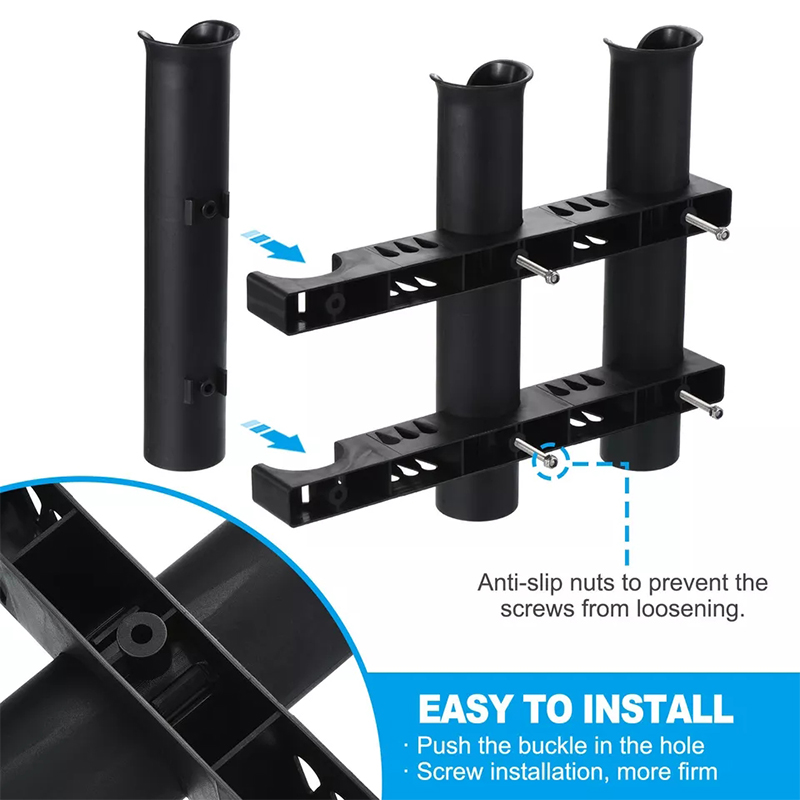 Anti-slip nuts to prevent the screws from loosening.

EASY TO INSTALL
· Push the buckle in the hole
· Screw installation, more firm