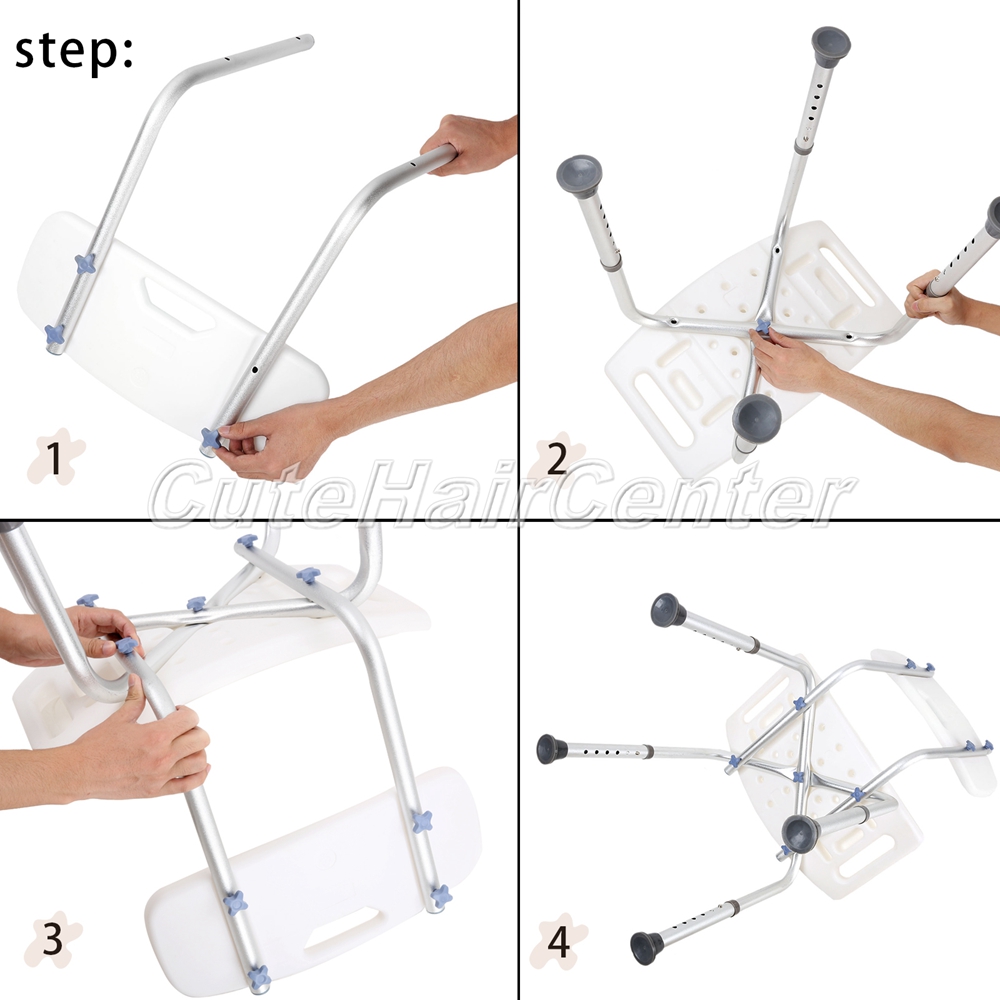 step:

1

2

CuteHairCenter

3

4