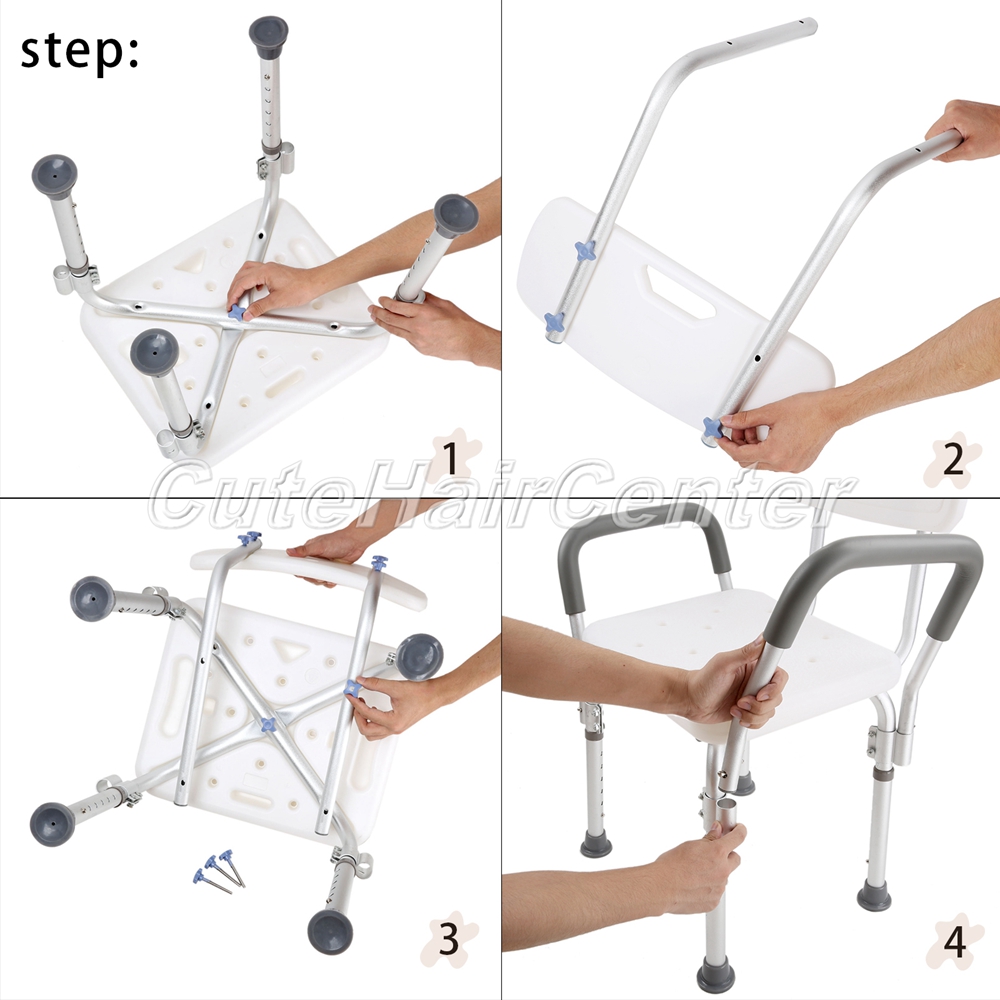 step:

1

2

CuteHairCenter

3

4