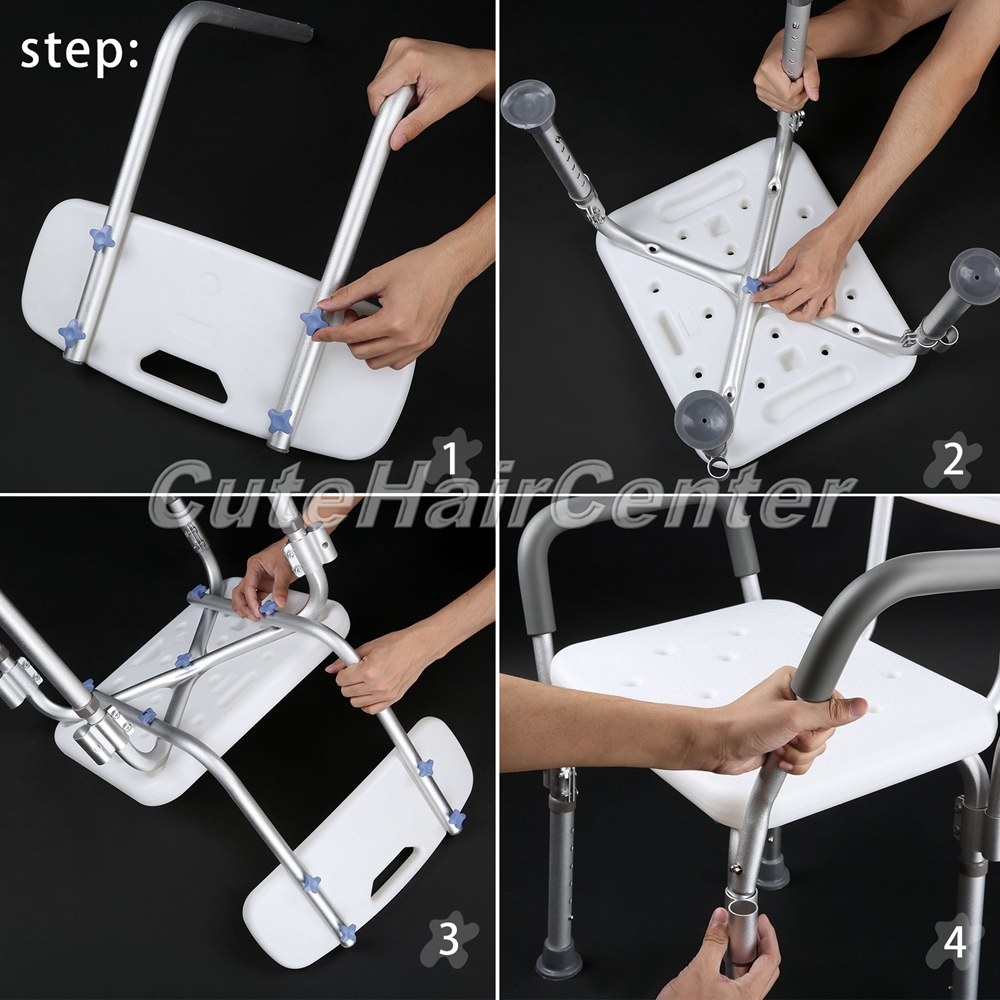 step:

1

2

CuteHairCenter

3

4