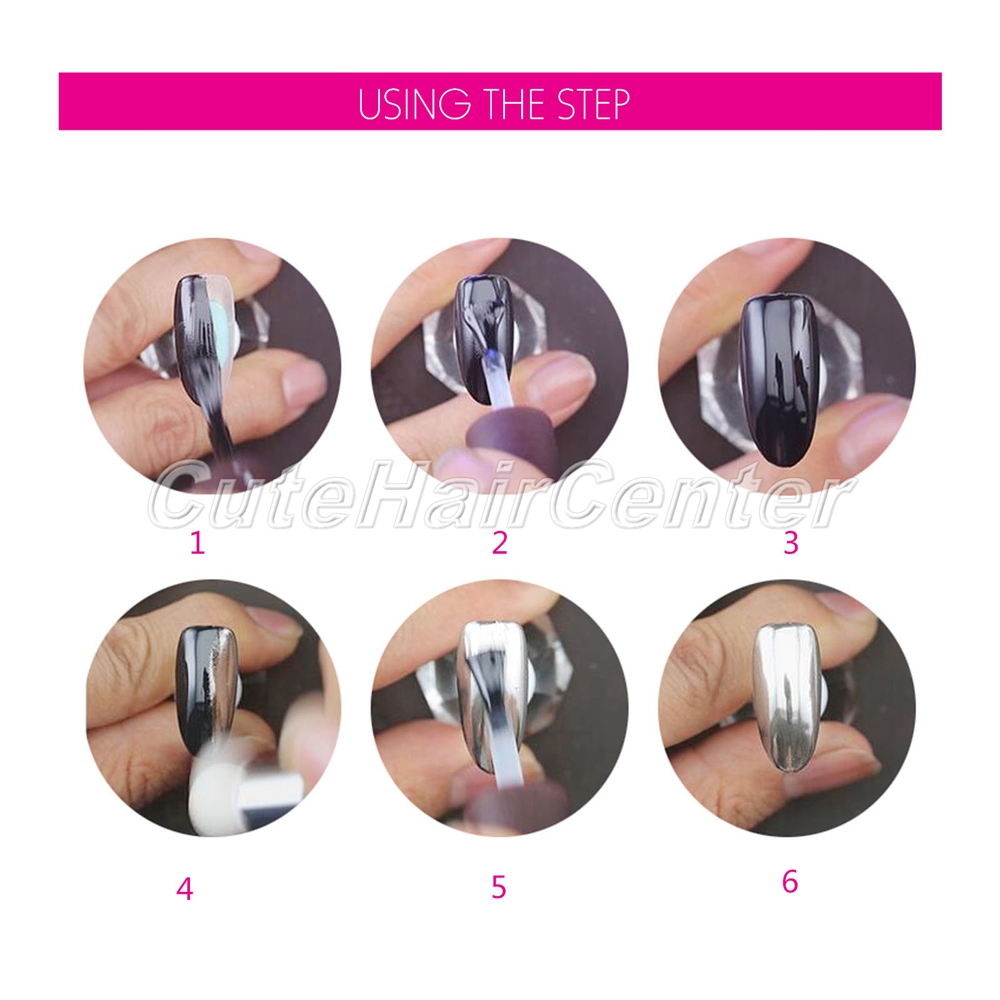 USING THE STEP

CuteHairCenter

1

2

3

4

5

6