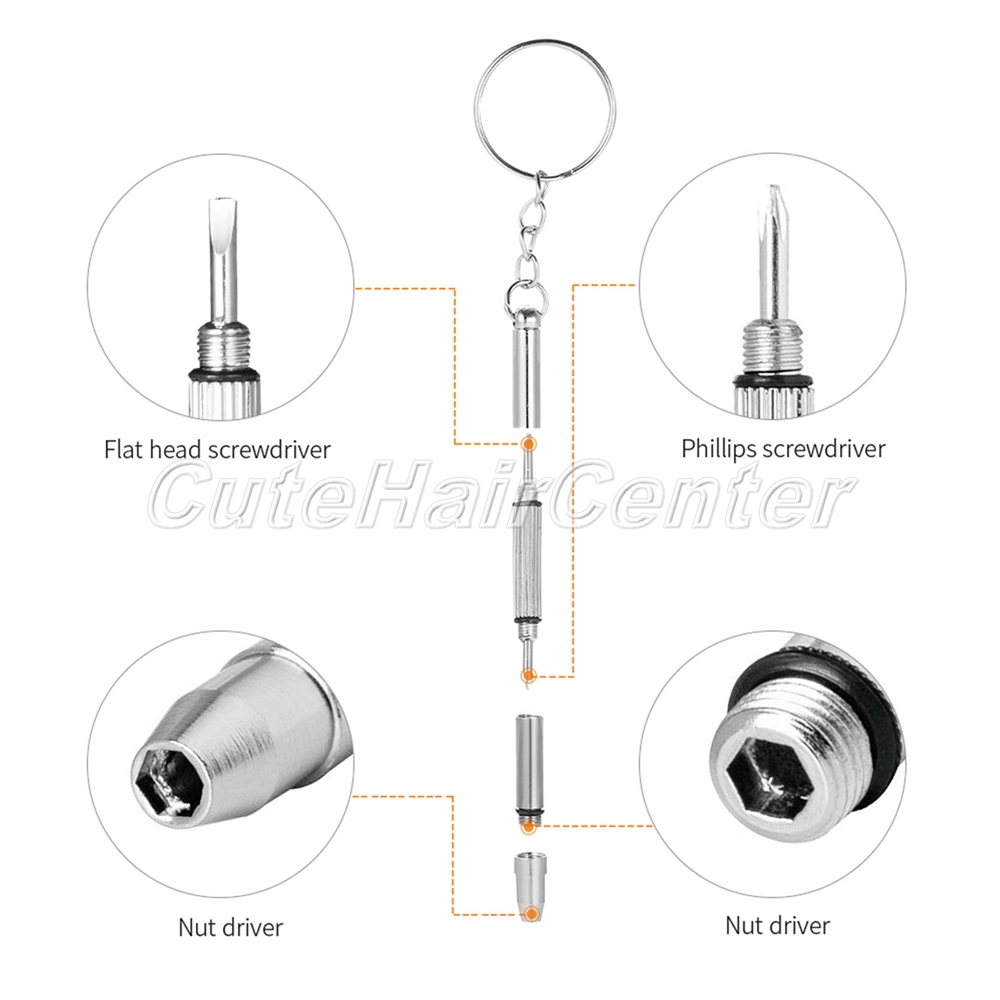 Flat head screwdriver

Phillips screwdriver

CuteHairCenter

Nut driver

Nut driver