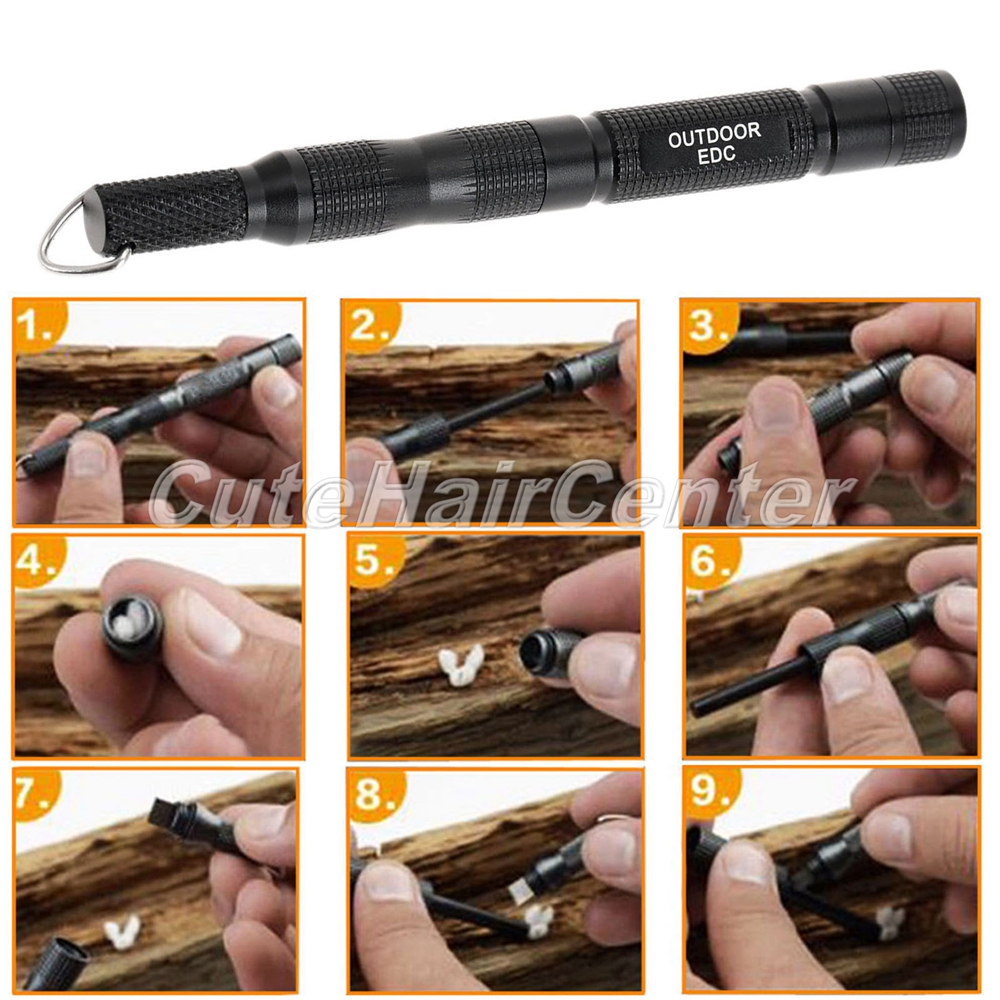 OUTDOOR EDC

1.

2.

3.

CuteHairCenter

4.

5.

6.

7.

8.

9.